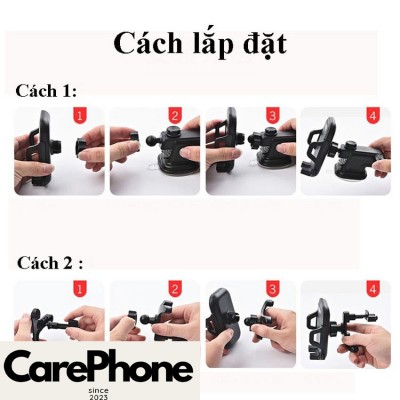 Cách lắp đặt

Cách 1:

1
2
3
4

Cách 2 :

1
2
3
4

CarePhone
since
2023